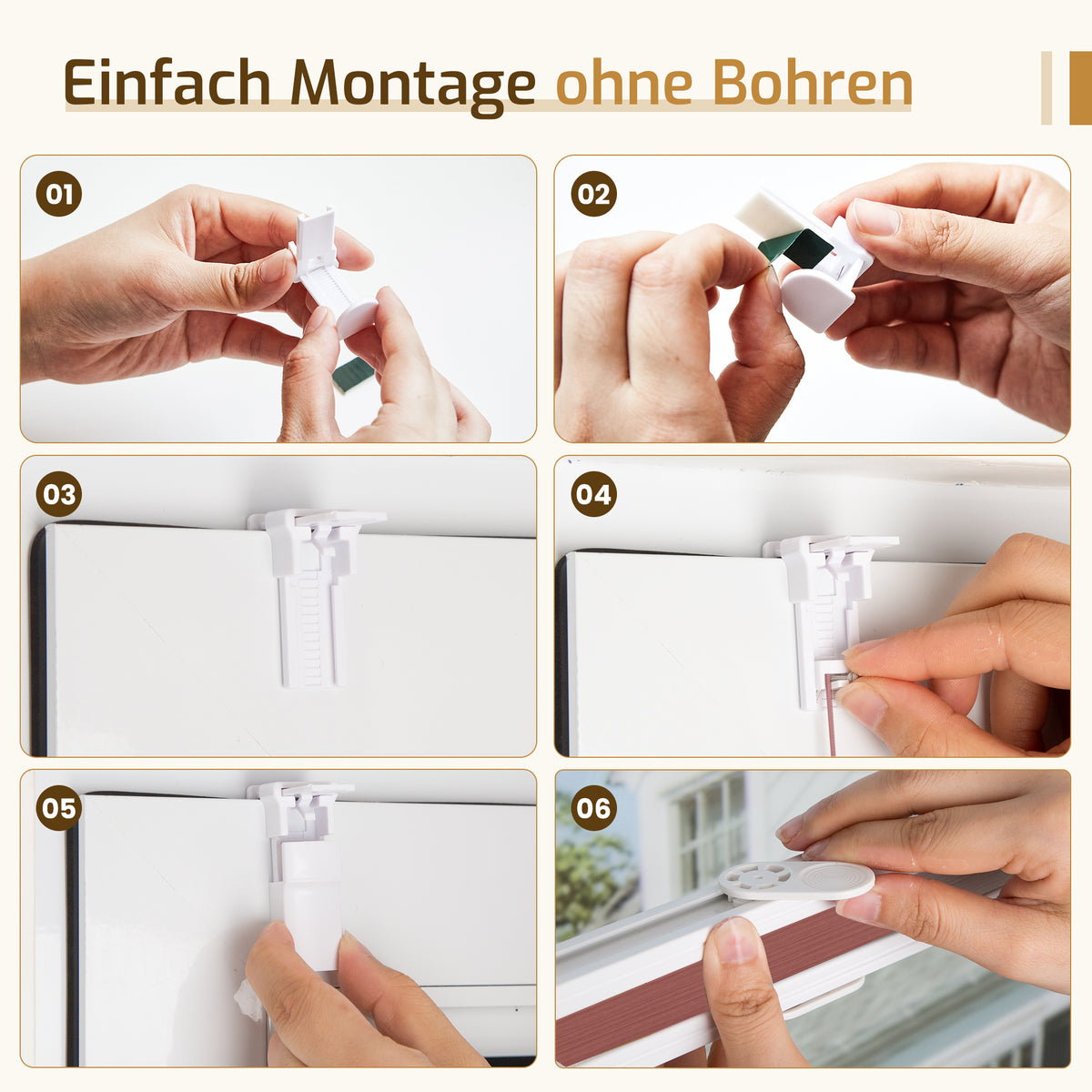 Einfach Montage ohne Bohren

01

02

03

04

05

06