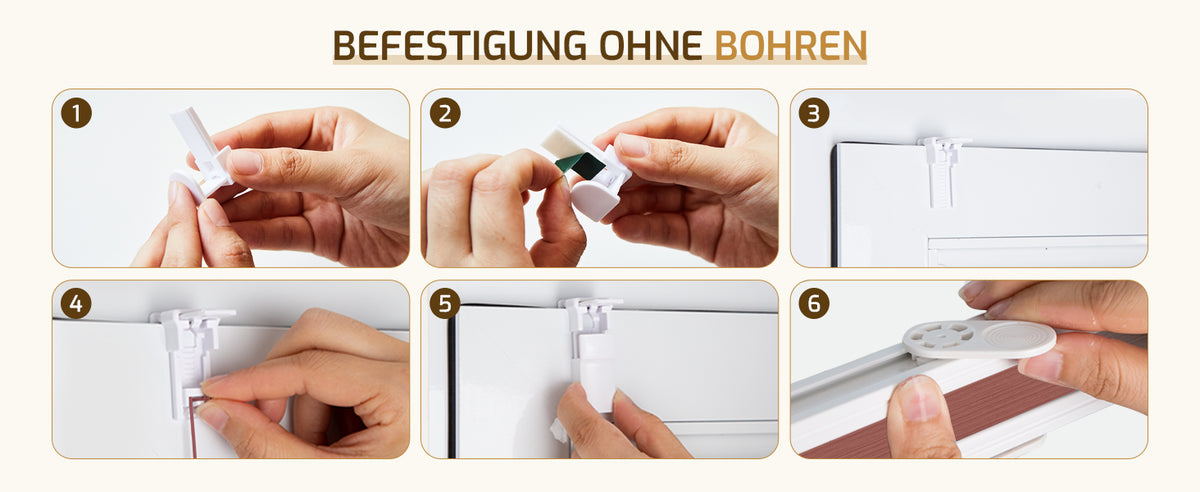 BEFESTIGUNG OHNE BOHREN

1

2

3

4

5

6