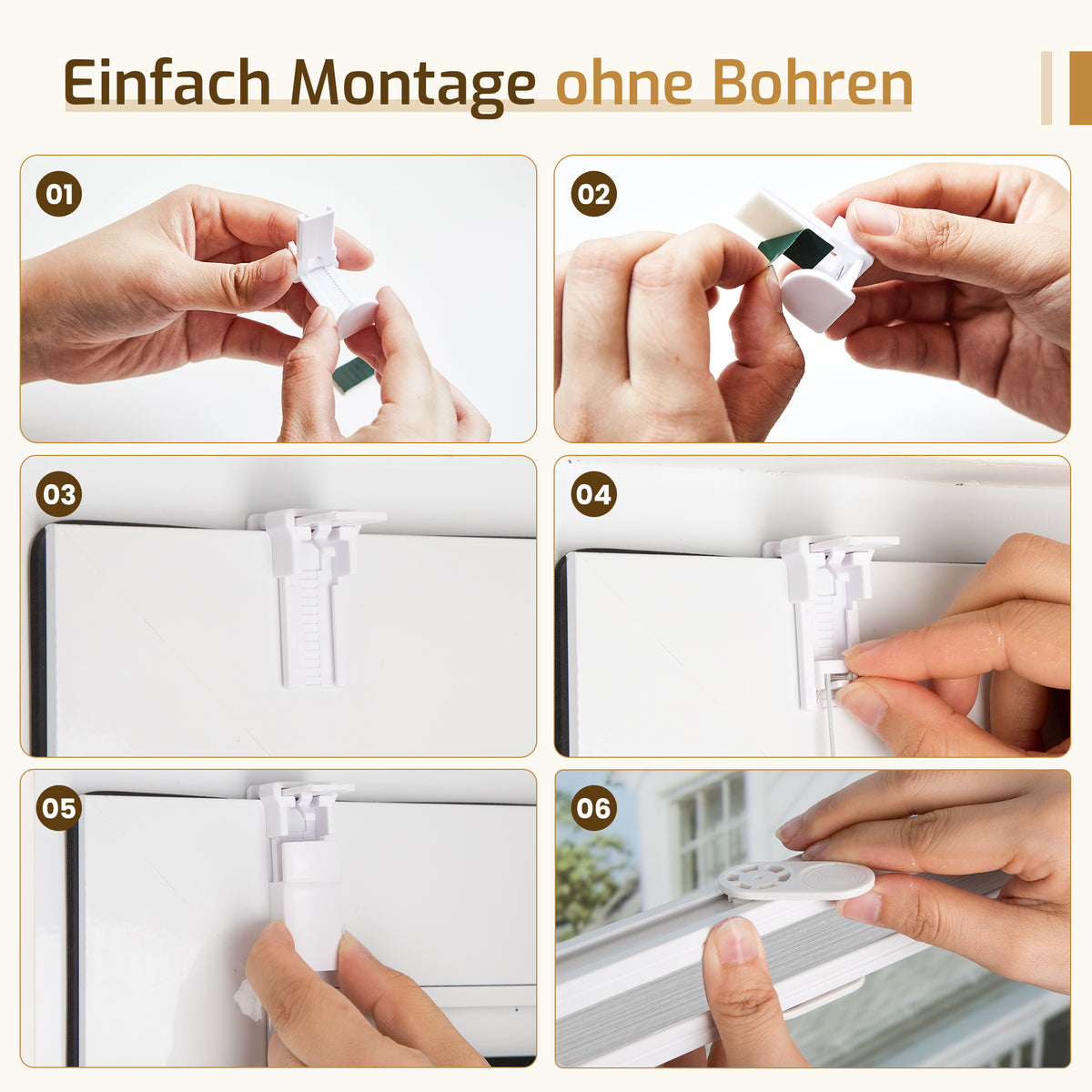 Einfach Montage ohne Bohren

01

02

03

04

05

06